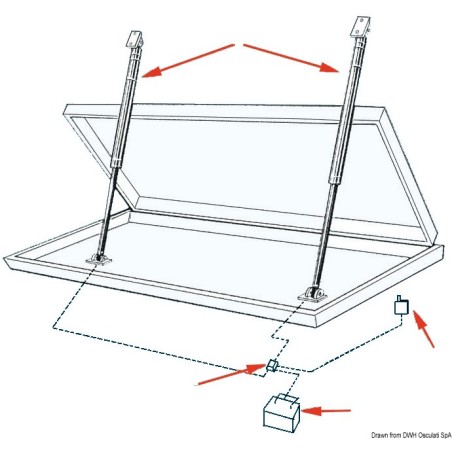 Drawn from DWH Osculati SpA