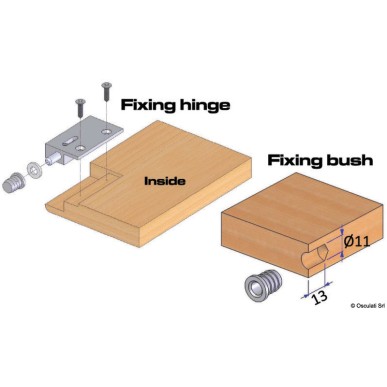 Fixing hinge

Inside

Fixing bush

Ø11

13

© Osculati Srl