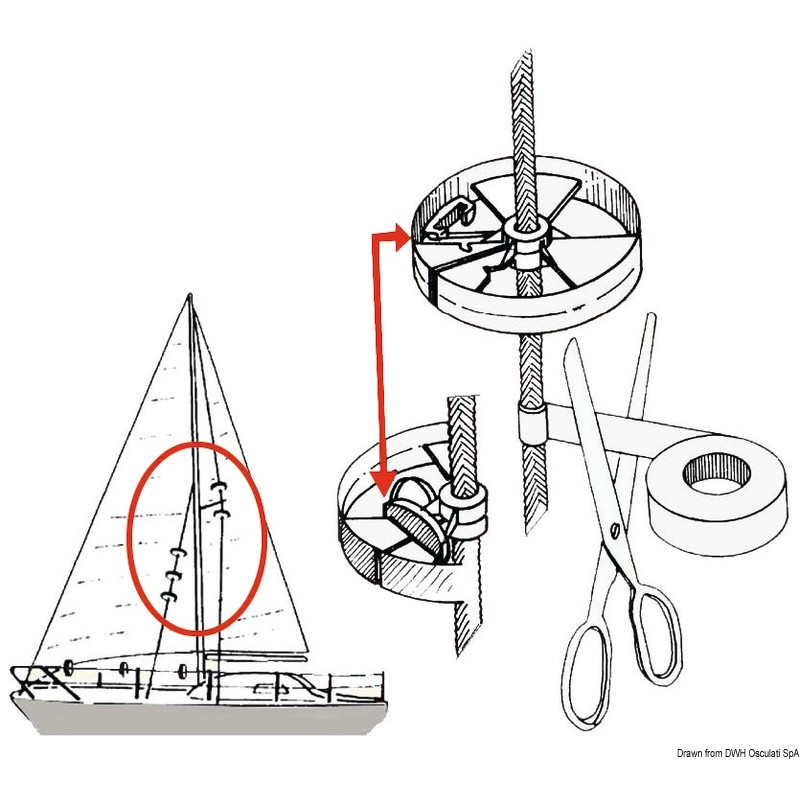 Drawn from DWH Osculati SpA